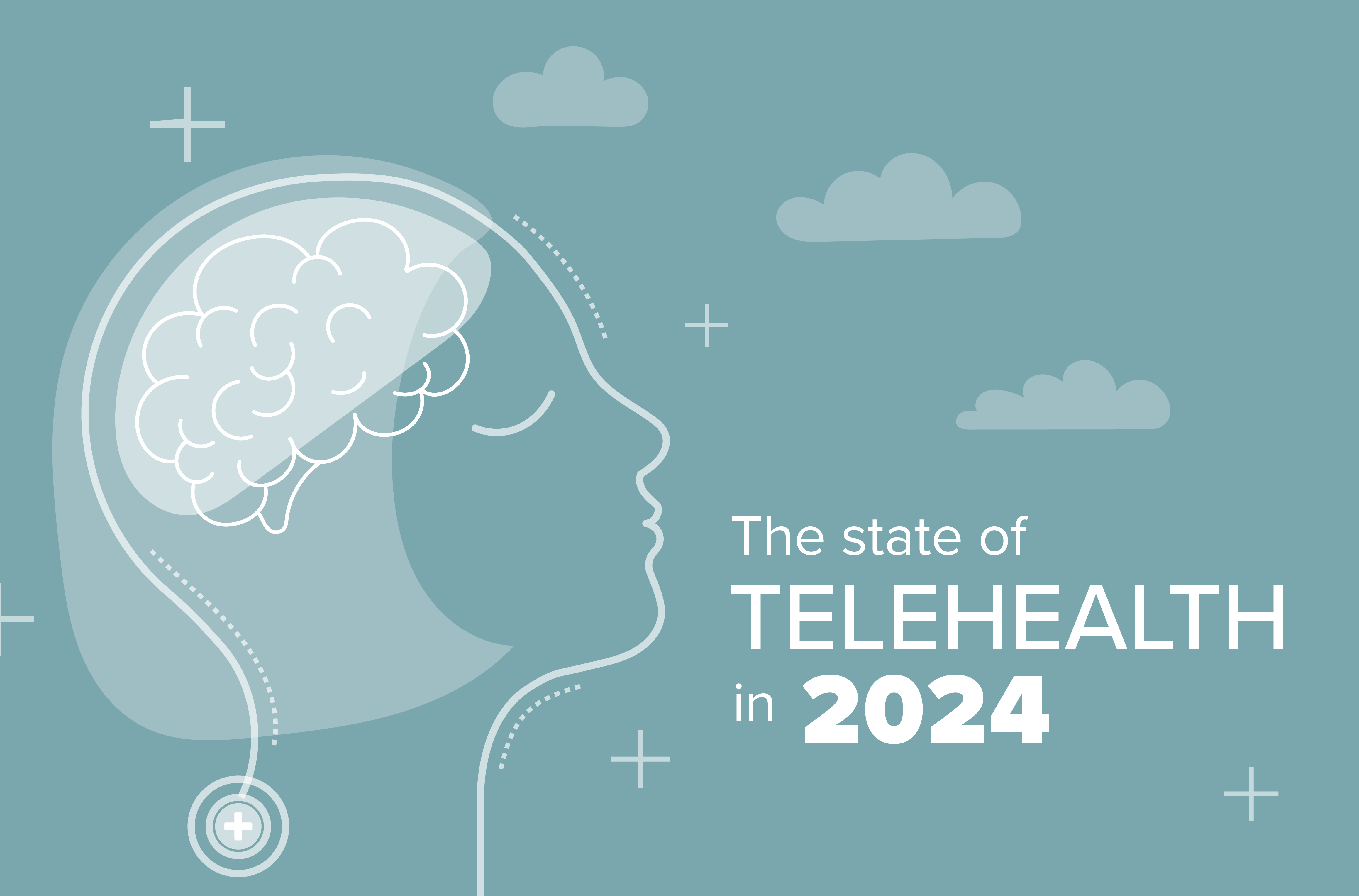 The state of
TELEHEALTH
in 2024